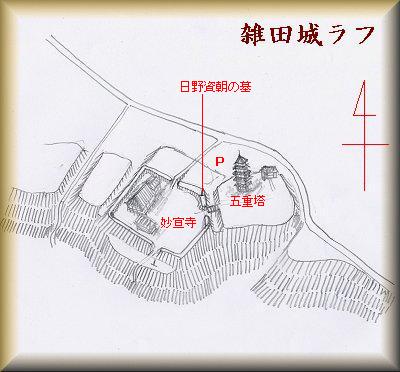 雑田城ラフ

日野資朝の墓

P

五重塔

妙宣寺